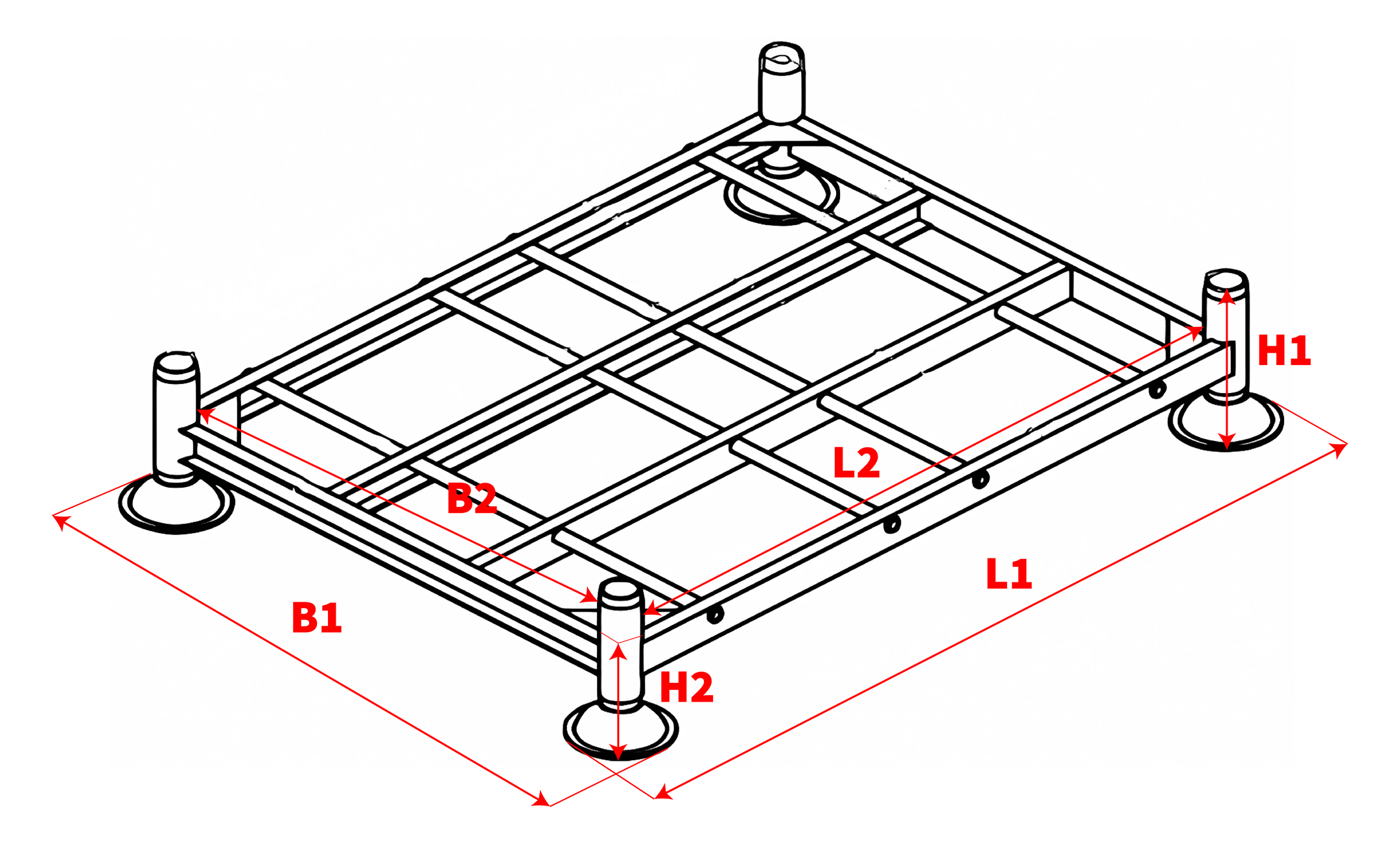 H1
L2
B2
L1
B1
H2